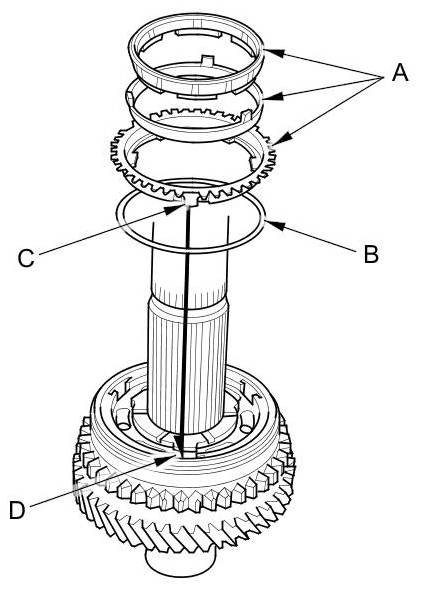 A

C

B

D