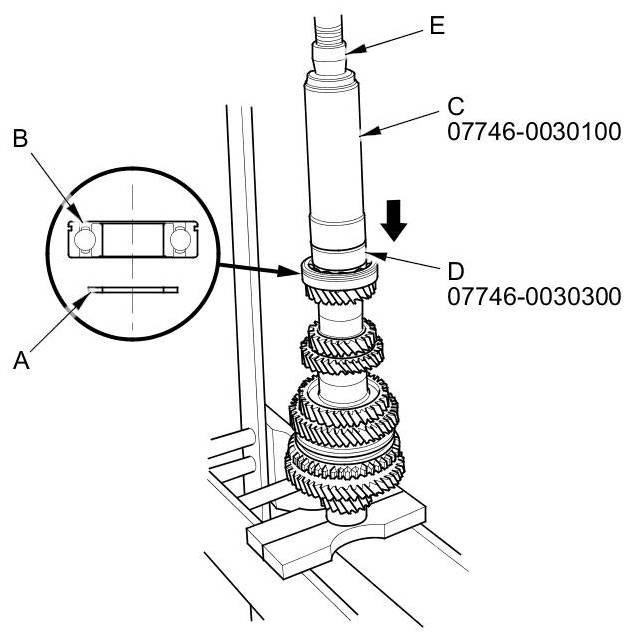 E

C
07746-0030100

B

D
07746-0030300

A