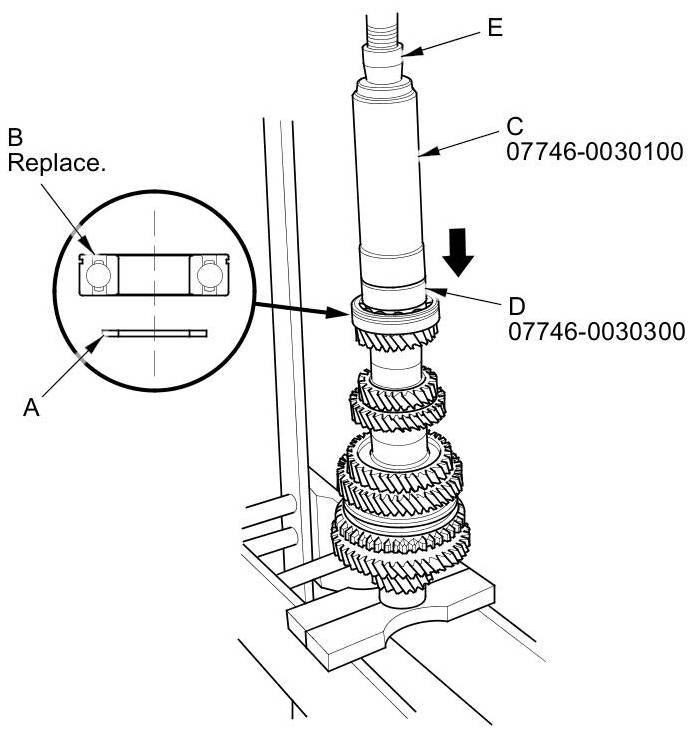 E

B
Replace.

C
07746-0030100

D
07746-0030300

A