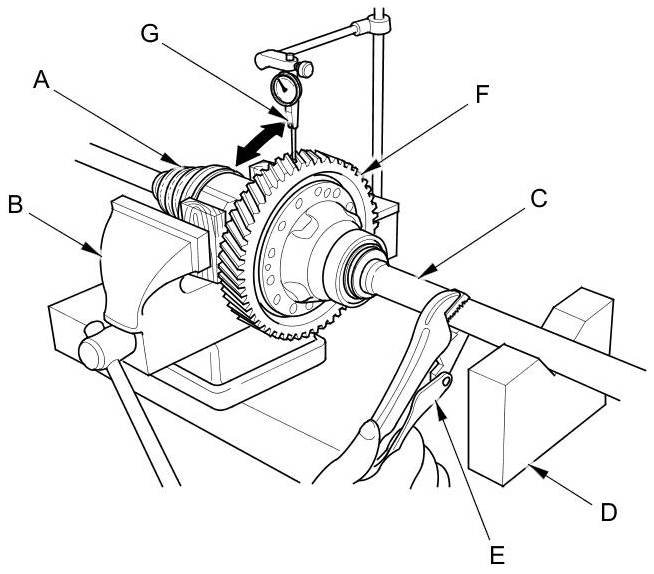 G
A
F
B
C
D
E