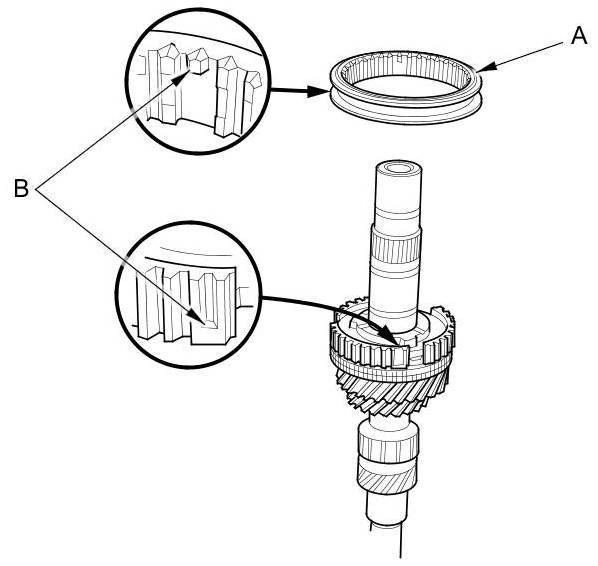 A

B