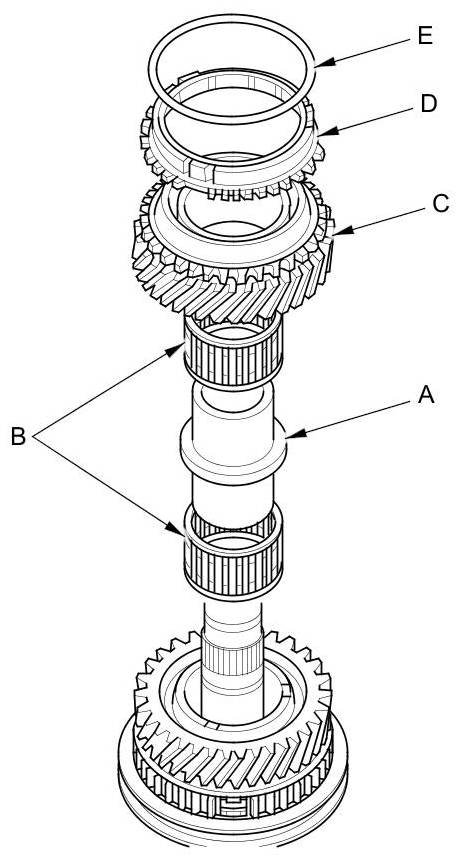 E
D
C
A
B