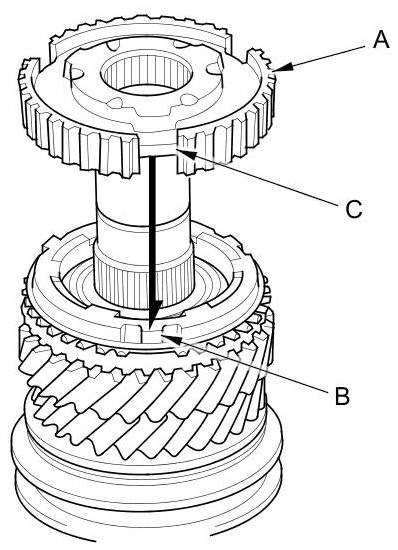 A
C
B