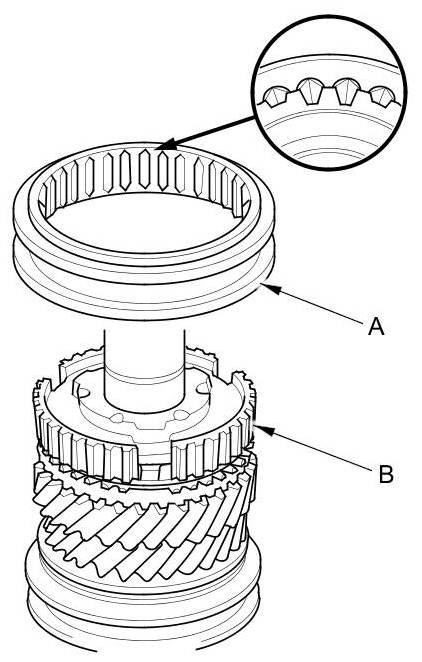 A

B