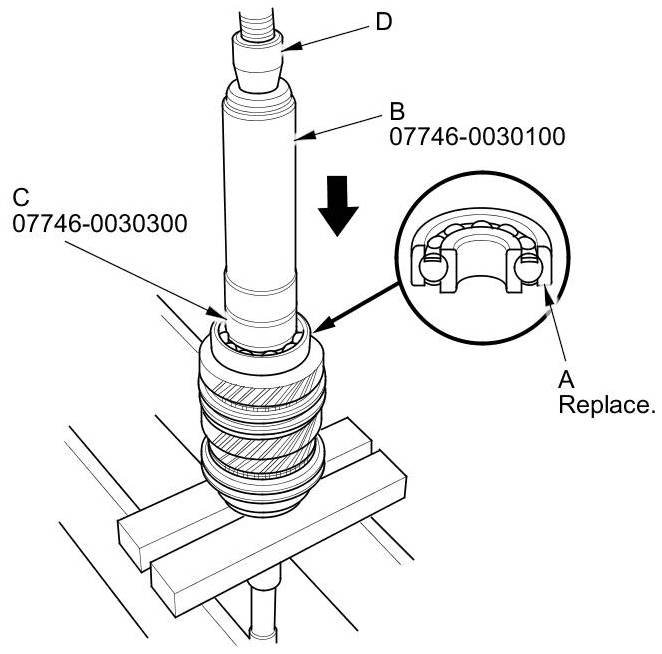 D

B
07746-0030100

C
07746-0030300

A
Replace.