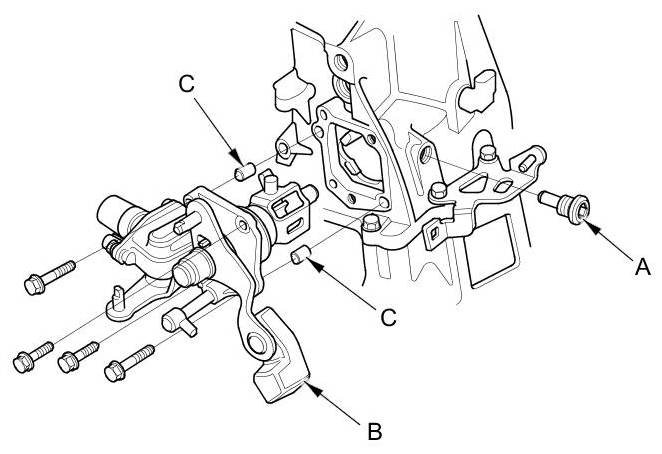 C
A
C
B