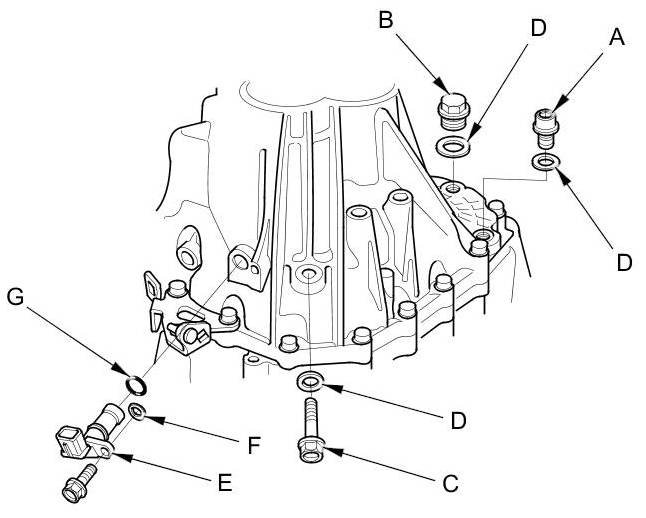 B
D
A
D
G
D
F
E
C