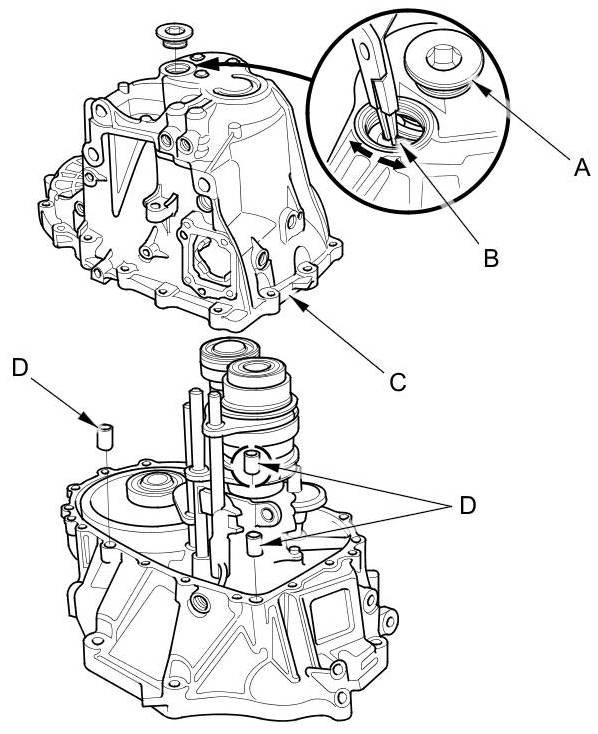 A

B

C

D

D