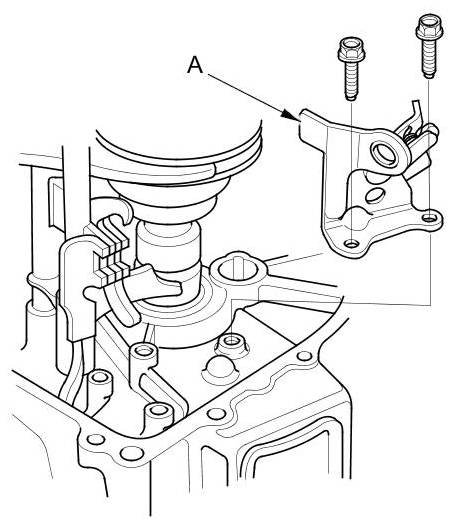 A