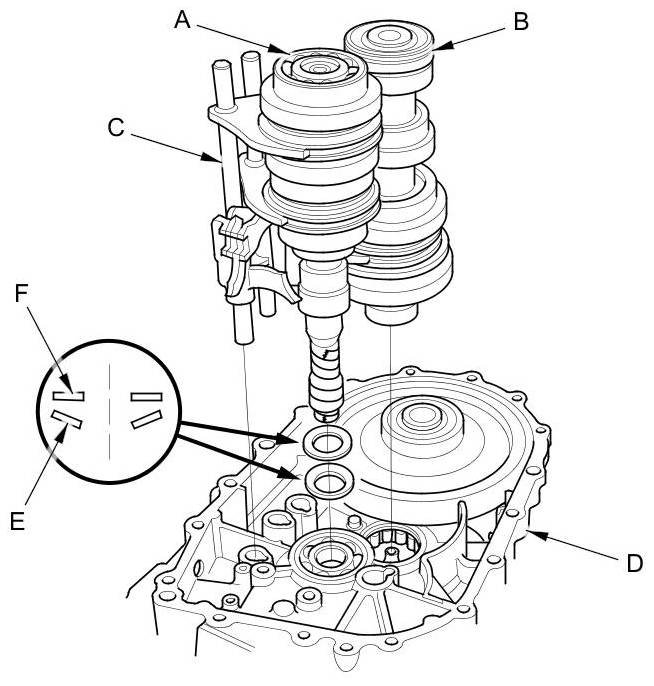 A
B
C
F
E
D