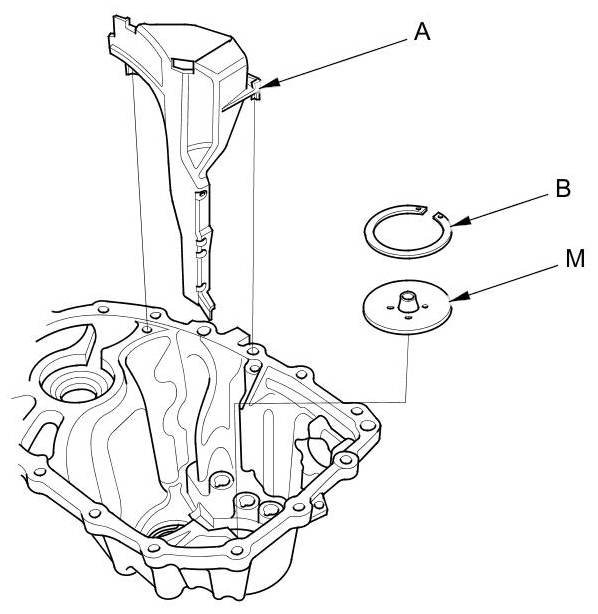 A

B

M