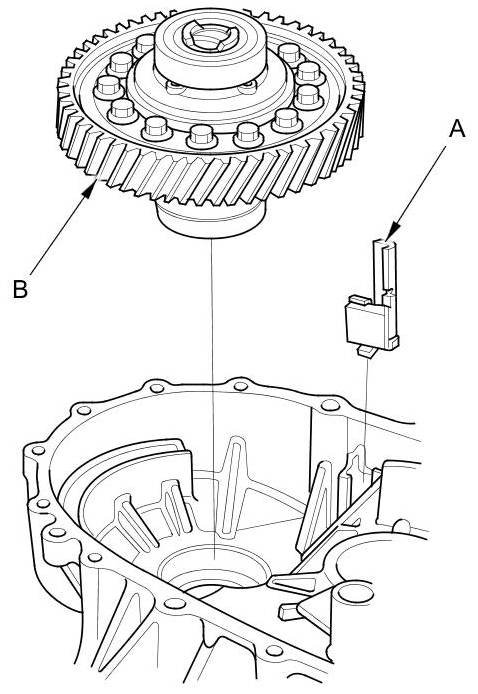 A

B