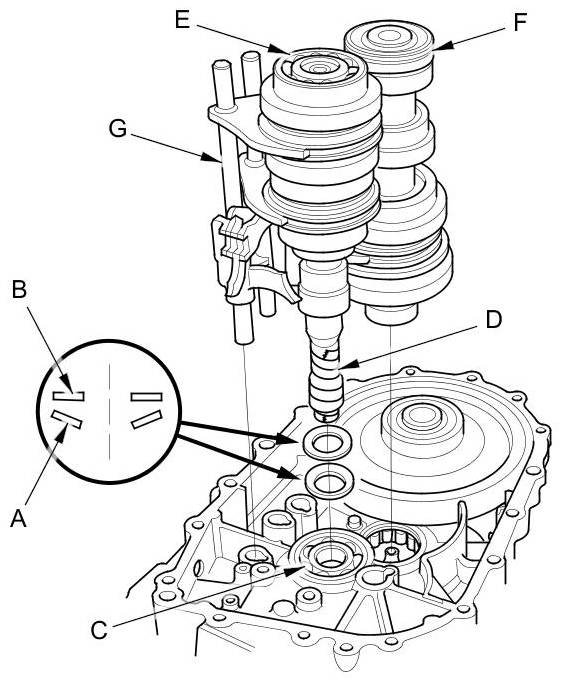 E
F
G
B
D
A
C