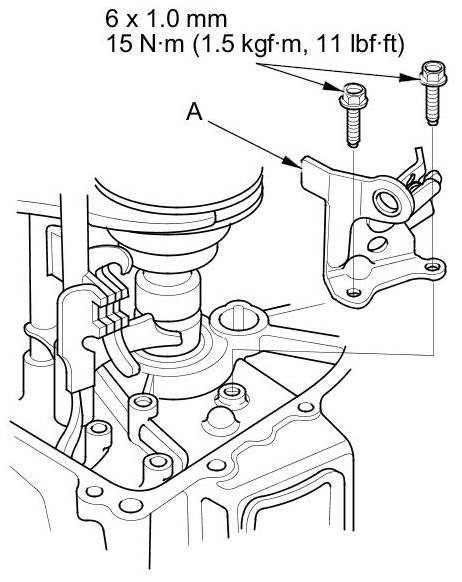 6 x 1.0 mm
15 N·m (1.5 kgf·m, 11 lbf·ft)

A