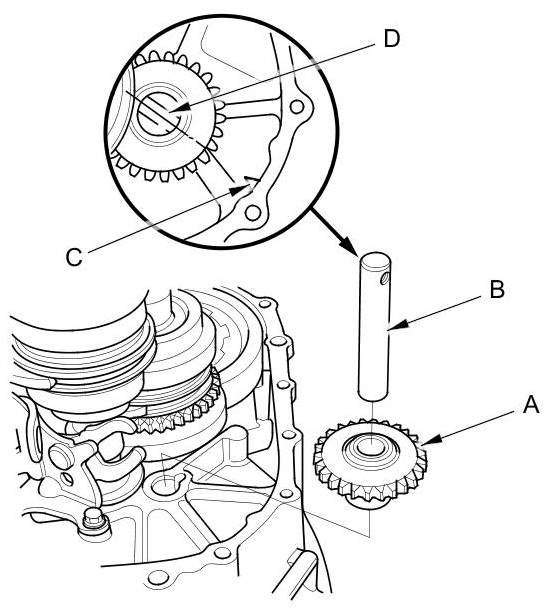 D
C
B
A