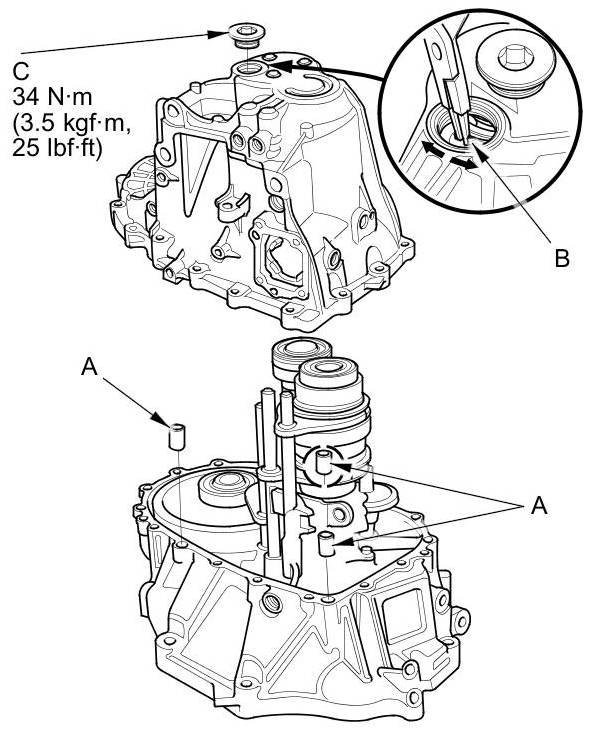 C
34 N·m
(3.5 kgf·m,
25 lbf·ft)

B

A

A