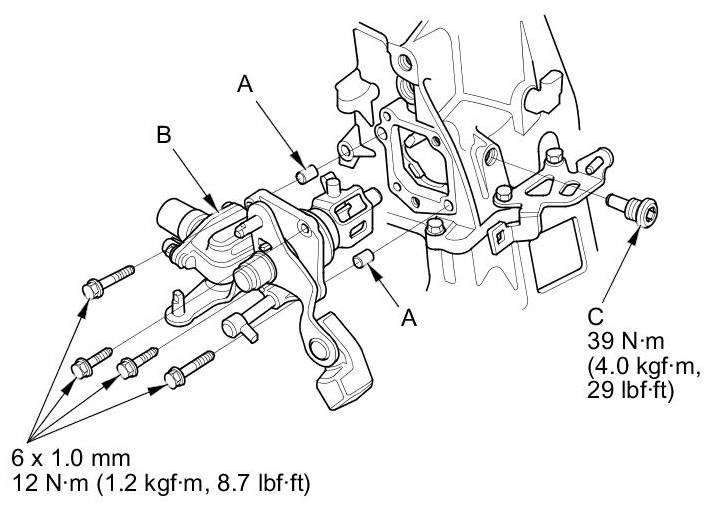 A

B

A

C
39 N·m
(4.0 kgf·m,
29 lbf·ft)

6 x 1.0 mm
12 N·m (1.2 kgf·m, 8.7 lbf·ft)