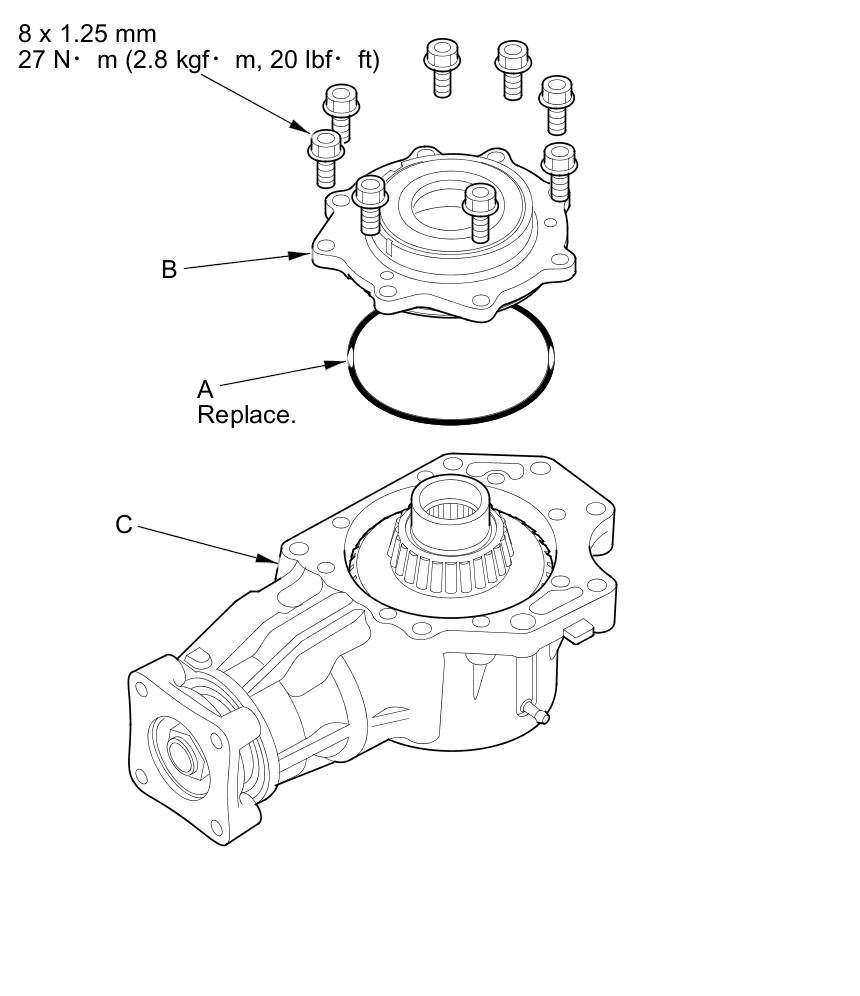 8 x 1.25 mm
27 N· m (2.8 kgf· m, 20 lbf· ft)

B

A
Replace.

C