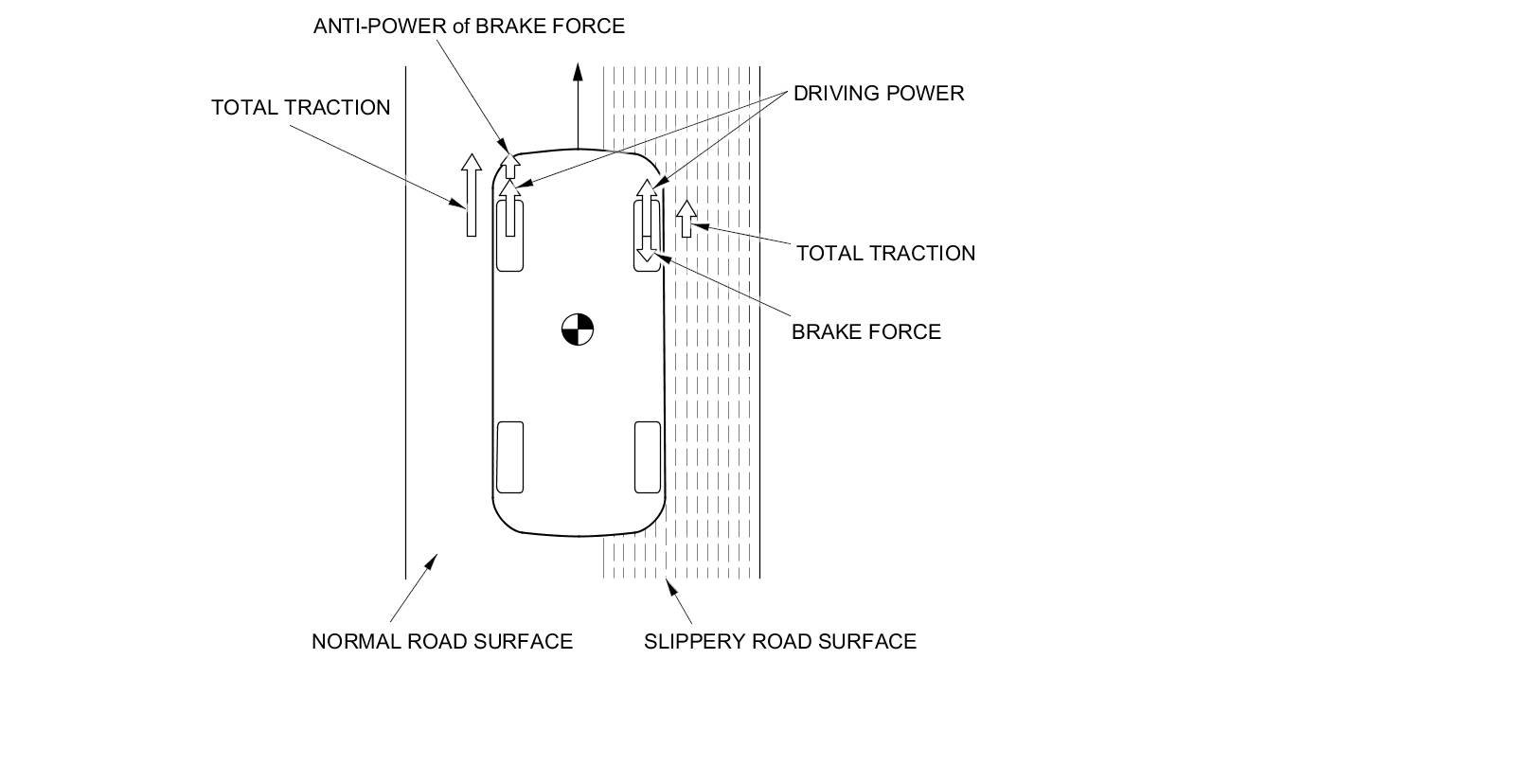 ANTI-POWER of BRAKE FORCE

TOTAL TRACTION

DRIVING POWER

TOTAL TRACTION

BRAKE FORCE

NORMAL ROAD SURFACE

SLIPPERY ROAD SURFACE