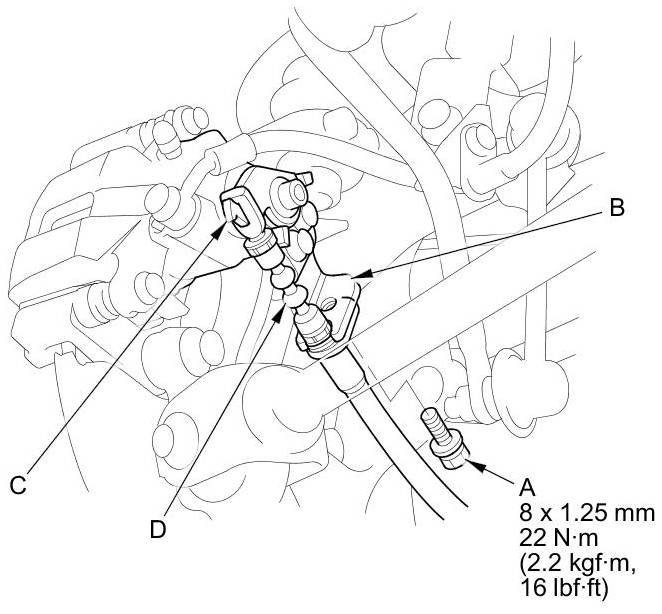 B

C

D

A
8 x 1.25 mm
22 N·m
(2.2 kgf·m,
16 lbf·ft)