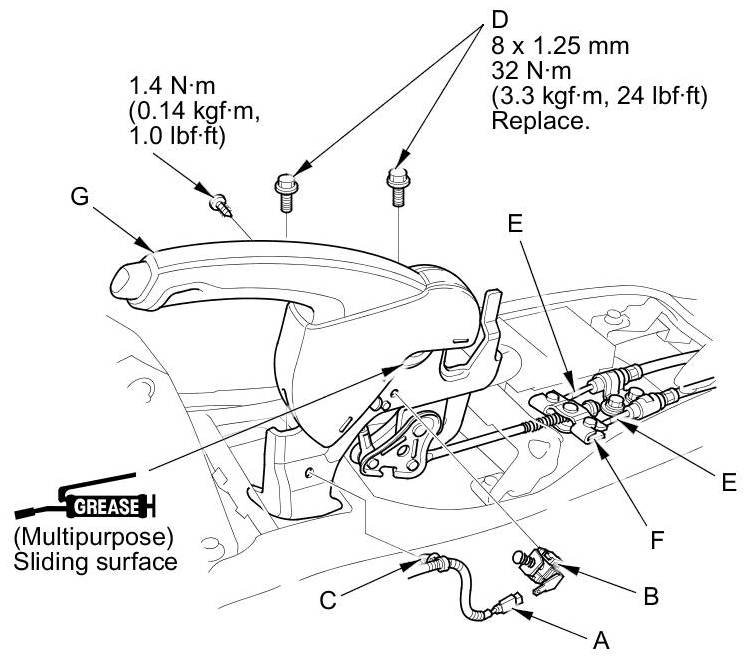 D
8 x 1.25 mm
32 N·m
(3.3 kgf·m, 24 lbf·ft)
Replace.

1.4 N·m
(0.14 kgf·m,
1.0 lbf·ft)

G

E

E

F

GREASE
(Multipurpose)
Sliding surface

C

B

A