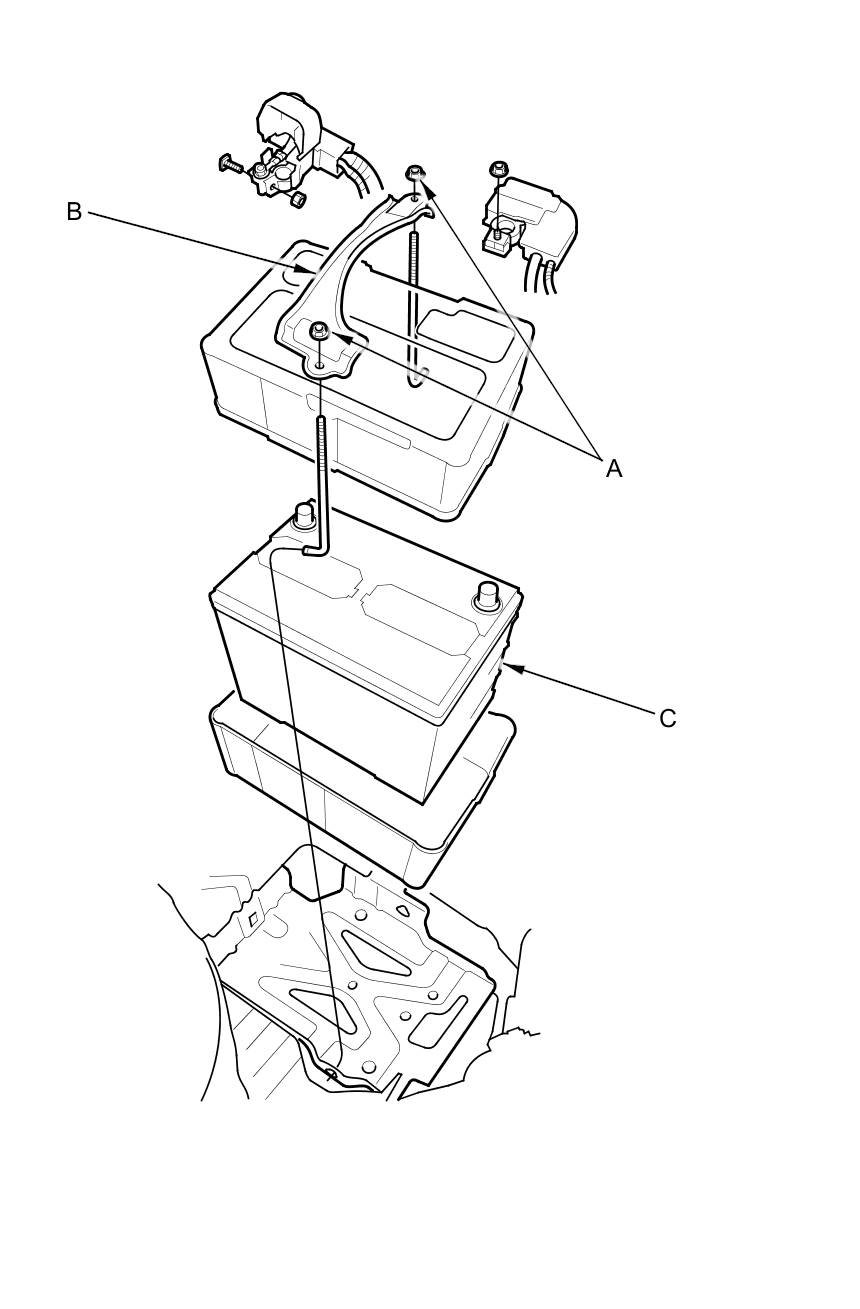 B

A

C