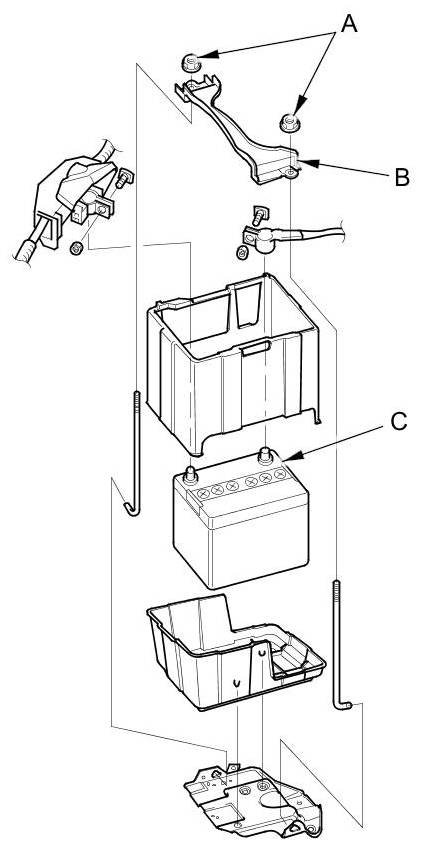 A
B
C