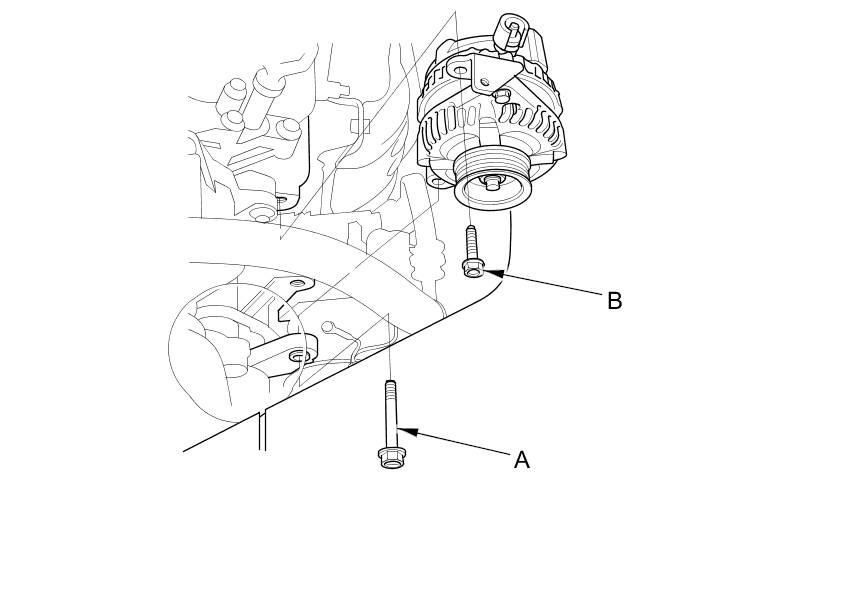 B

A