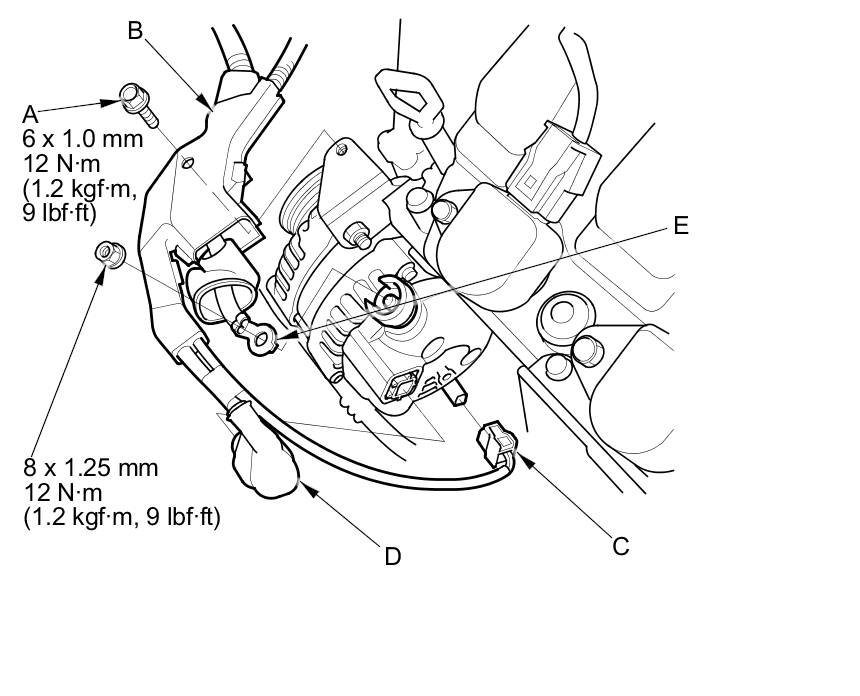 B

A
6 x 1.0 mm
12 N·m
(1.2 kgf·m,
9 lbf·ft)

E

8 x 1.25 mm
12 N·m
(1.2 kgf·m, 9 lbf·ft)

D

C