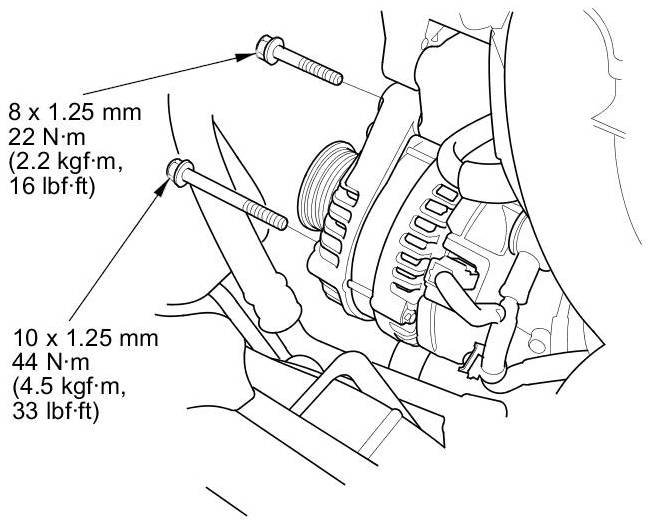 8 x 1.25 mm
22 N·m
(2.2 kgf·m,
16 lbf·ft)

10 x 1.25 mm
44 N·m
(4.5 kgf·m,
33 lbf·ft)