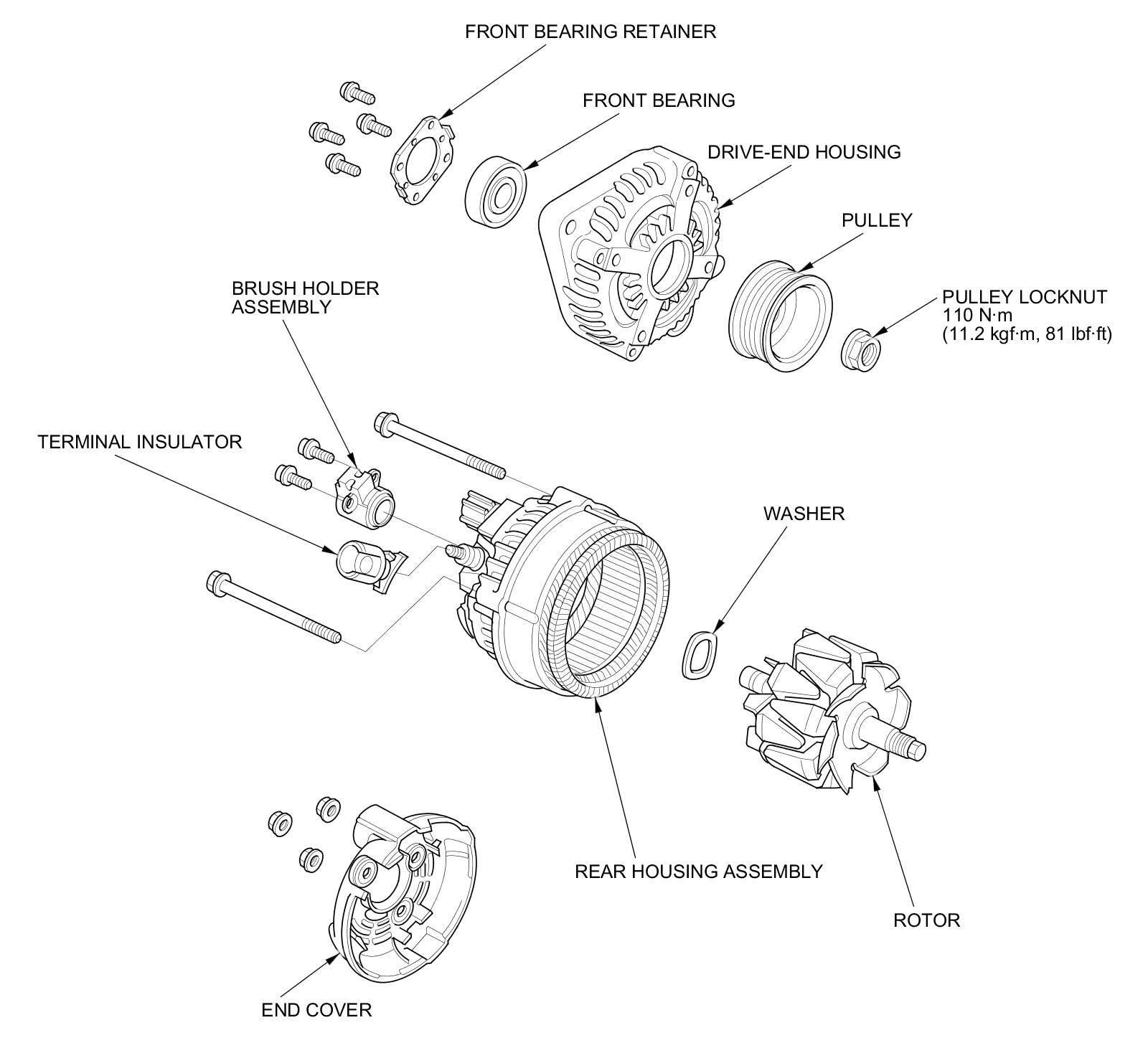 FRONT BEARING RETAINER

FRONT BEARING

DRIVE-END HOUSING

PULLEY

BRUSH HOLDER ASSEMBLY

PULLEY LOCKNUT
110 N·m
(11.2 kgf·m, 81 lbf·ft)

TERMINAL INSULATOR

WASHER

REAR HOUSING ASSEMBLY

ROTOR

END COVER