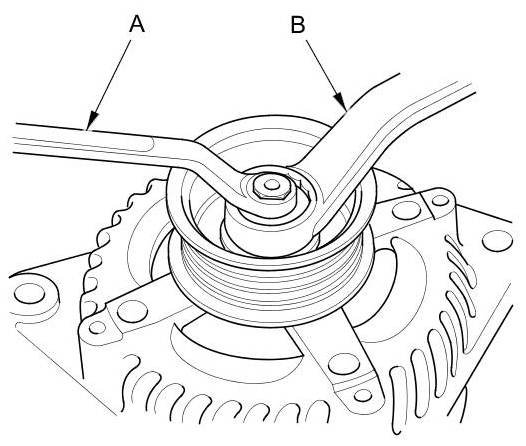 A

B