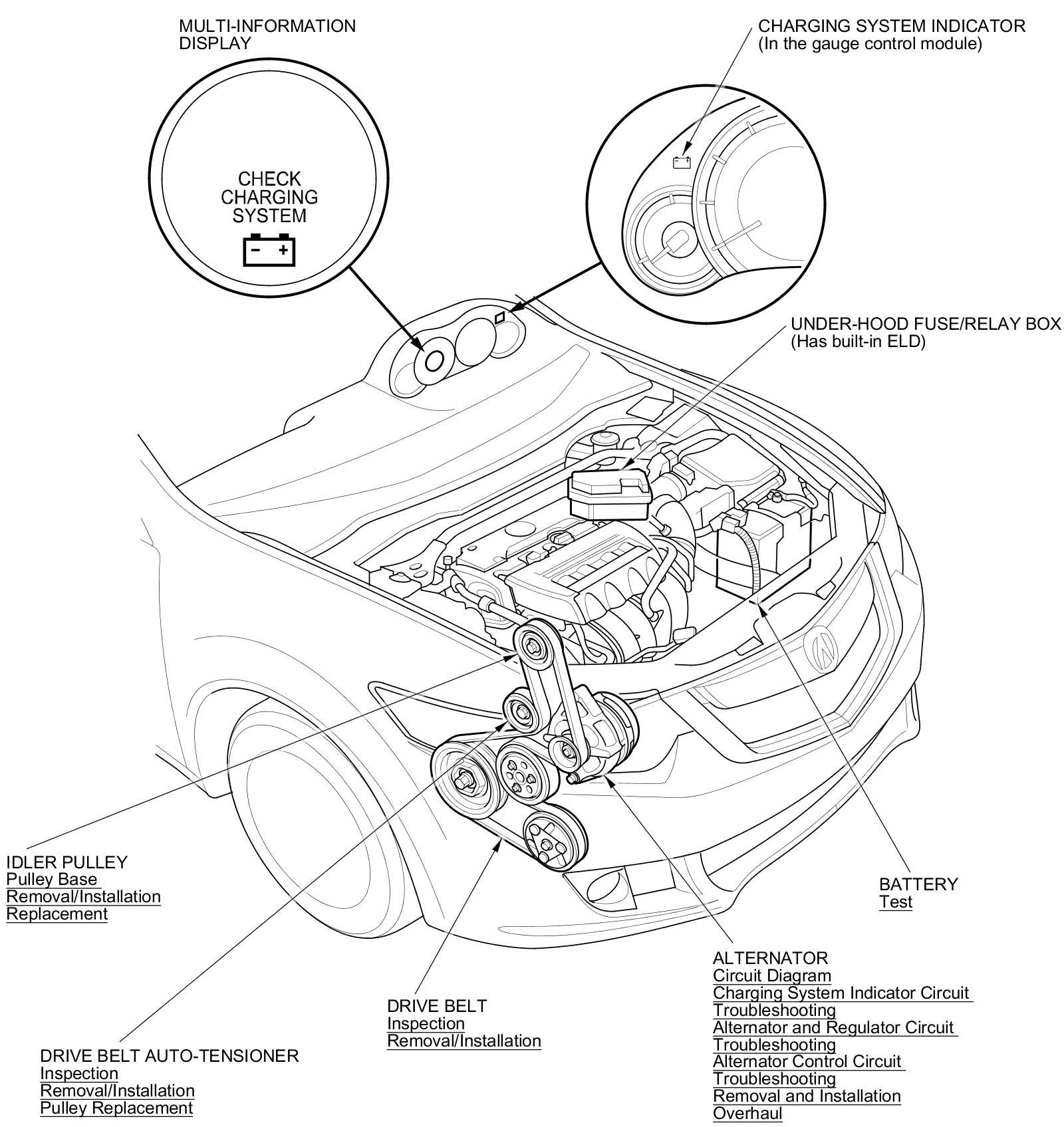 MULTI-INFORMATION DISPLAY

CHECK CHARGING SYSTEM

CHARGING SYSTEM INDICATOR
(In the gauge control module)

UNDER-HOOD FUSE/RELAY BOX
(Has built-in ELD)

IDLER PULLEY
Pulley Base
Removal/Installation
Replacement

BATTERY
Test

ALTERNATOR
Circuit Diagram
Charging System Indicator Circuit Troubleshooting
Alternator and Regulator Circuit Troubleshooting
Alternator Control Circuit Troubleshooting
Removal and Installation
Overhaul

DRIVE BELT
Inspection
Removal/Installation

DRIVE BELT AUTO-TENSIONER
Inspection
Removal/Installation
Pulley Replacement