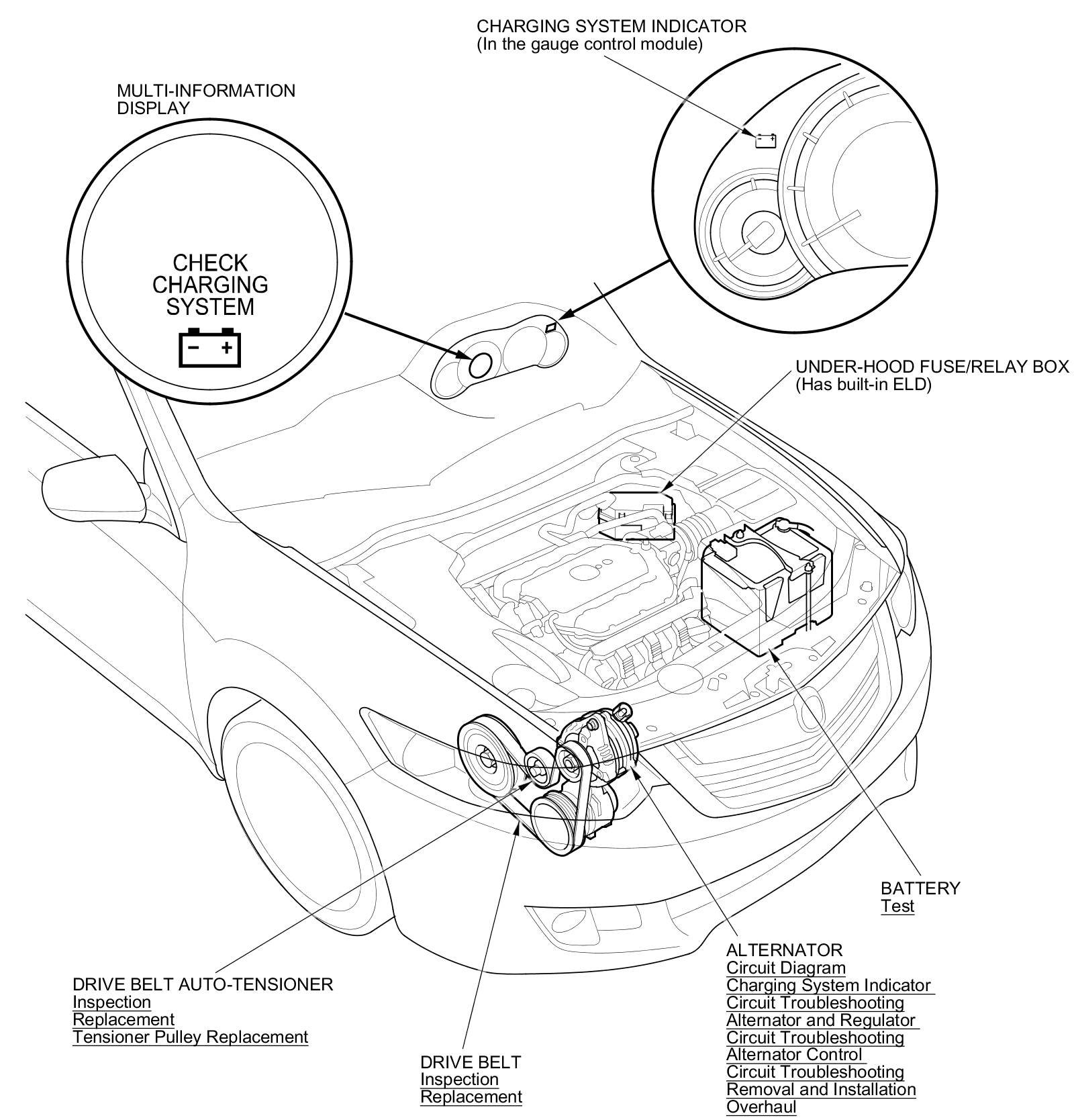 CHARGING SYSTEM INDICATOR
(In the gauge control module)

MULTI-INFORMATION
DISPLAY

CHECK
CHARGING
SYSTEM

UNDER-HOOD FUSE/RELAY BOX
(Has built-in ELD)

BATTERY
Test

ALTERNATOR
Circuit Diagram
Charging System Indicator
Circuit Troubleshooting
Alternator and Regulator
Circuit Troubleshooting
Alternator Control
Circuit Troubleshooting
Removal and Installation
Overhaul

DRIVE BELT AUTO-TENSIONER
Inspection
Replacement
Tensioner Pulley Replacement

DRIVE BELT
Inspection
Replacement