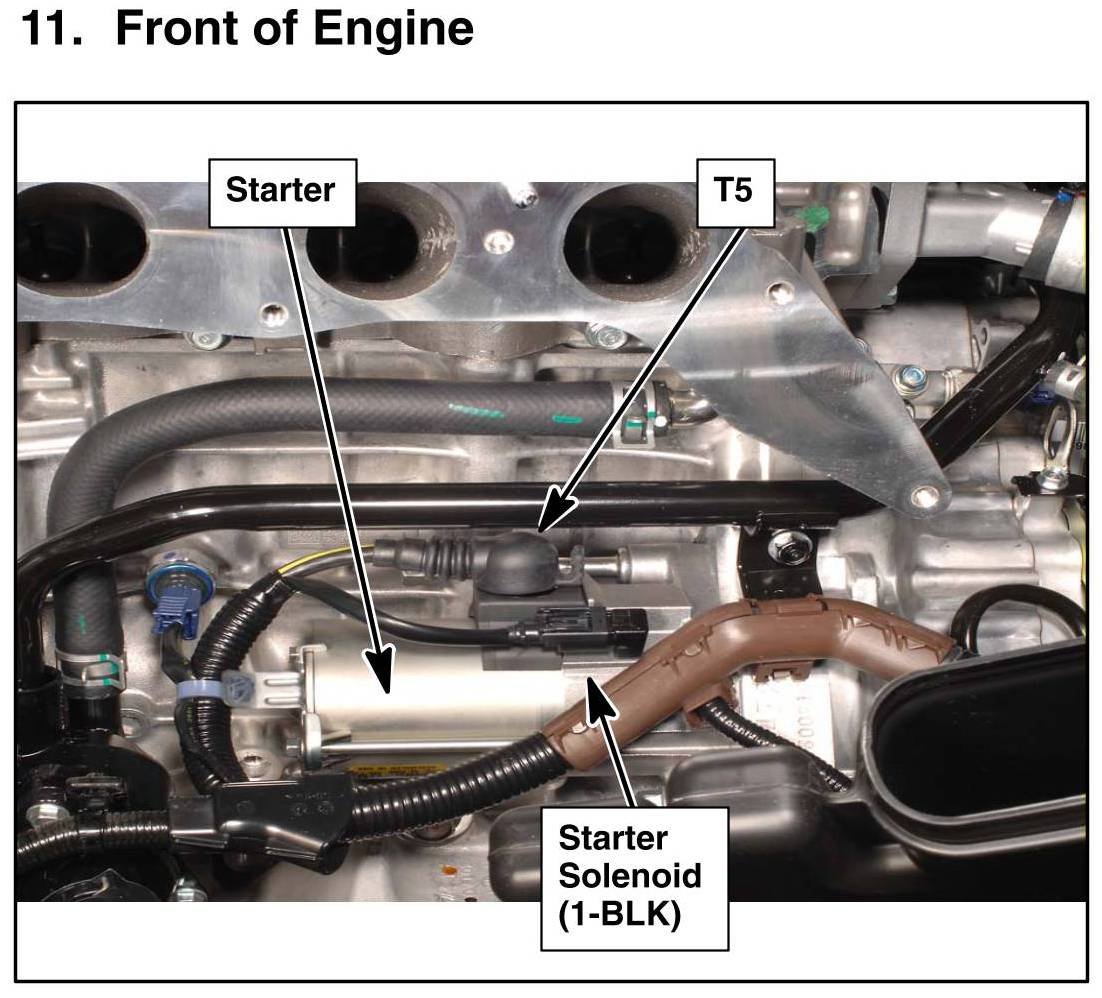 11. Front of Engine

Starter

T5

Starter Solenoid (1-BLK)