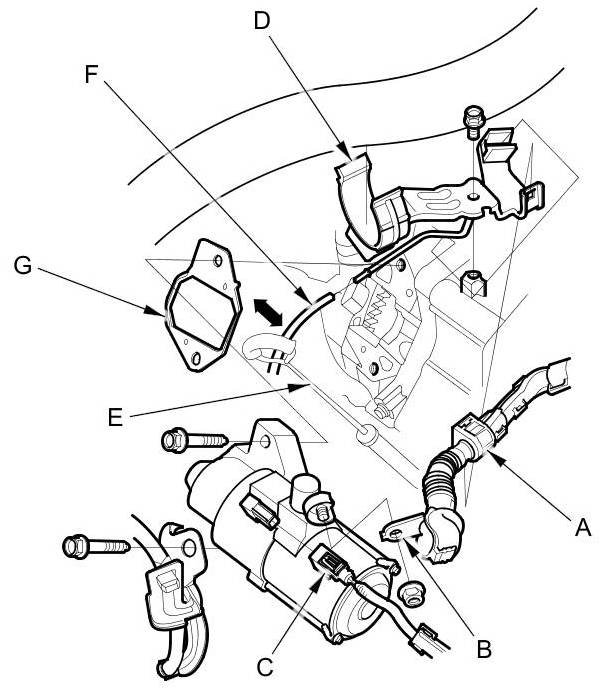 D
F
G
E
A
B
C