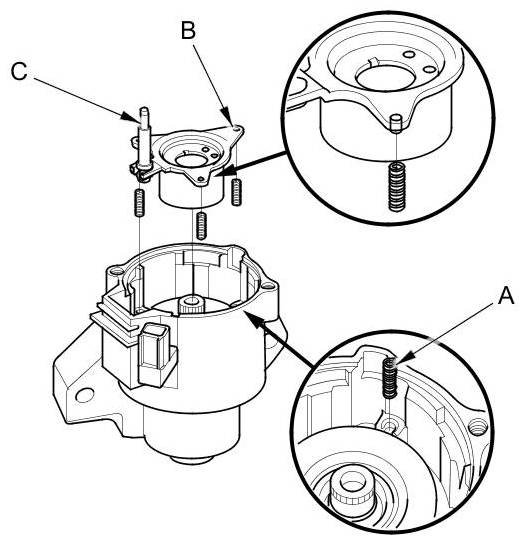 B
C
A