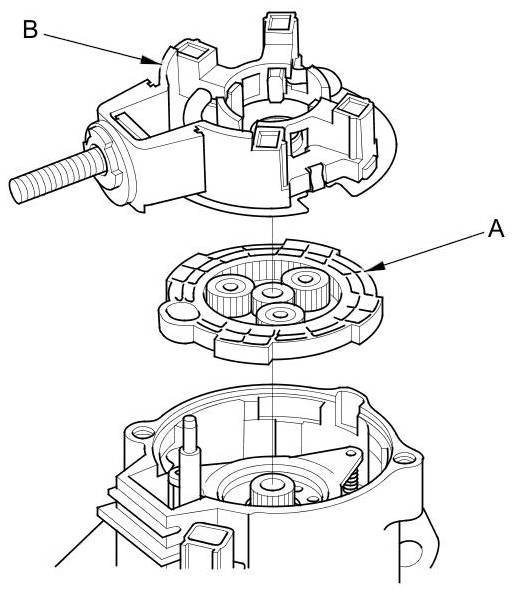 B

A