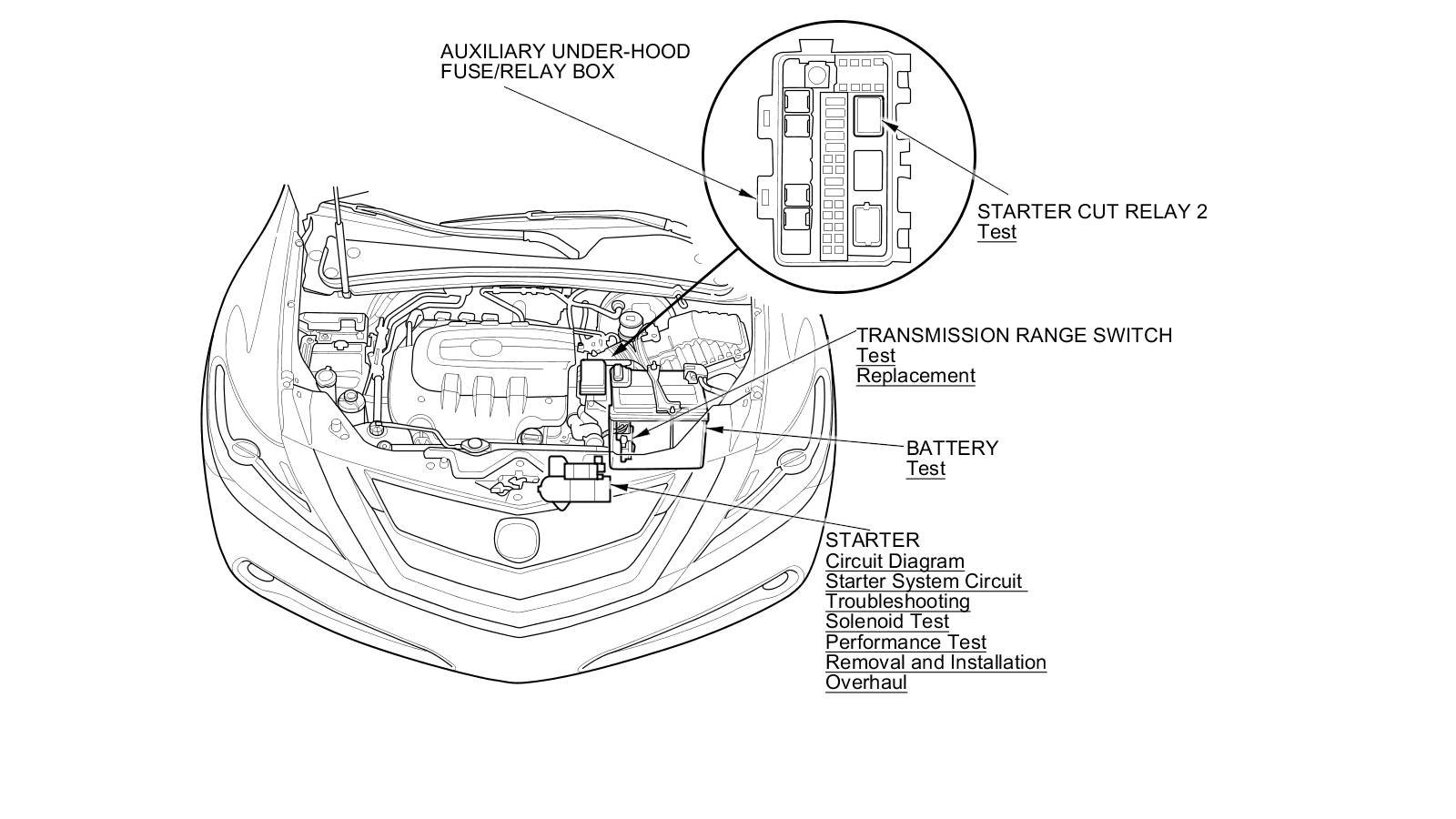 AUXILIARY UNDER-HOOD
FUSE/RELAY BOX

STARTER CUT RELAY 2
Test

TRANSMISSION RANGE SWITCH
Test
Replacement

BATTERY
Test

STARTER
Circuit Diagram
Starter System Circuit
Troubleshooting
Solenoid Test
Performance Test
Removal and Installation
Overhaul