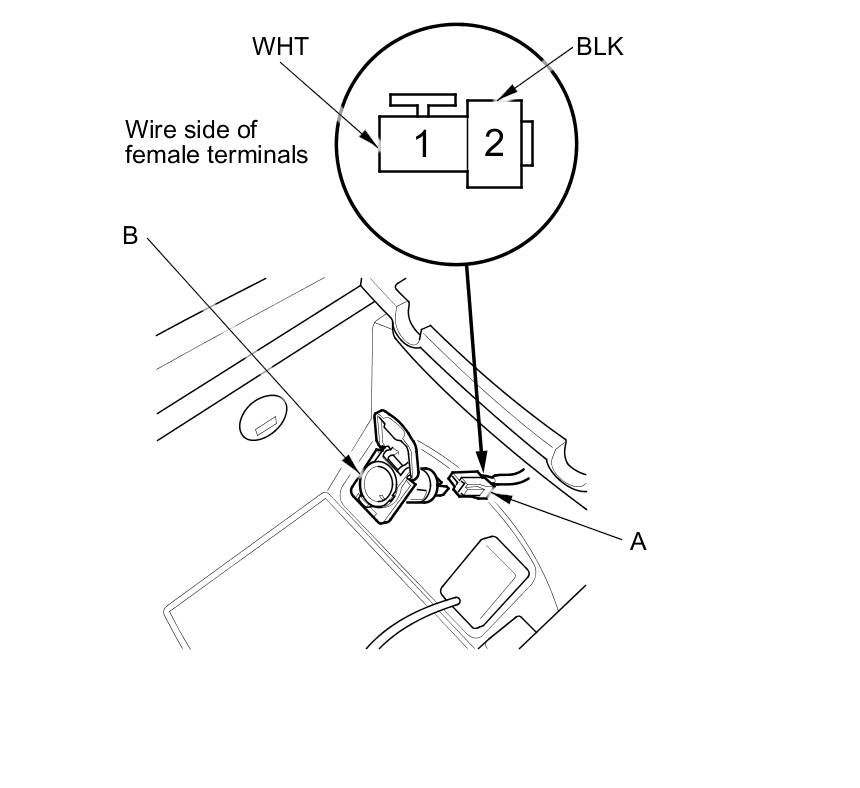 WHT
BLK
Wire side of female terminals
1
2
B
A