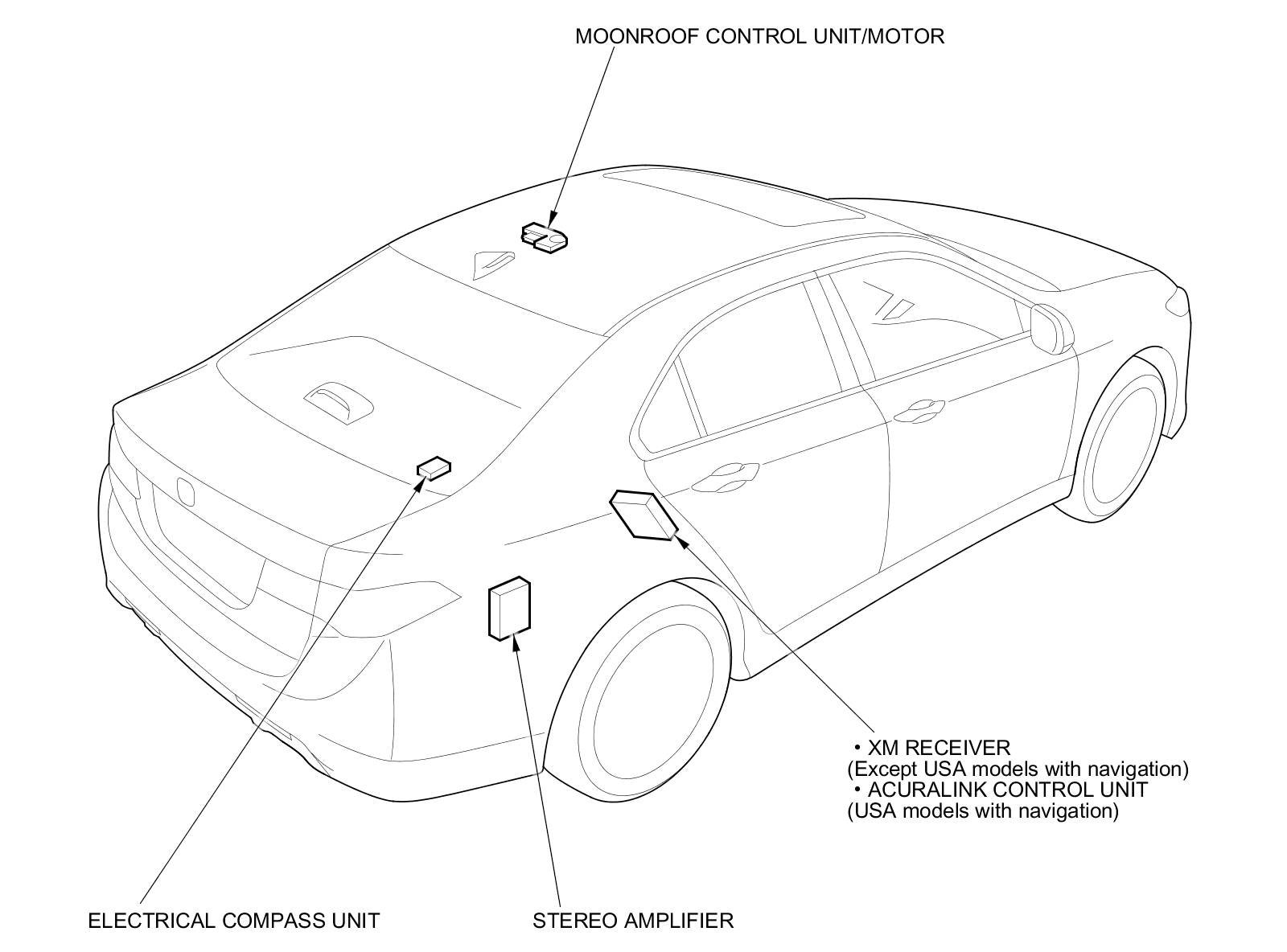 MOONROOF CONTROL UNIT/MOTOR

• XM RECEIVER
(Except USA models with navigation)
• ACURALINK CONTROL UNIT
(USA models with navigation)

ELECTRICAL COMPASS UNIT

STEREO AMPLIFIER