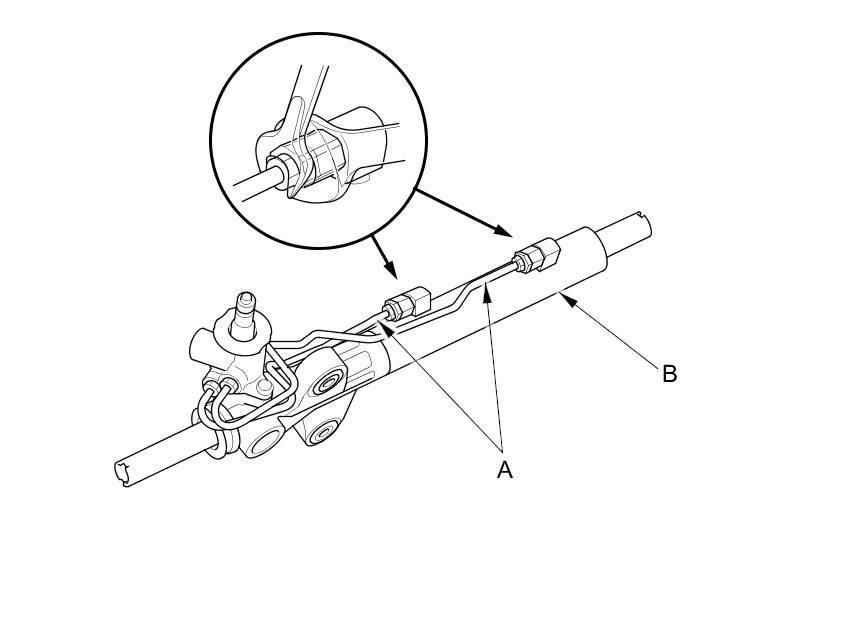 B

A