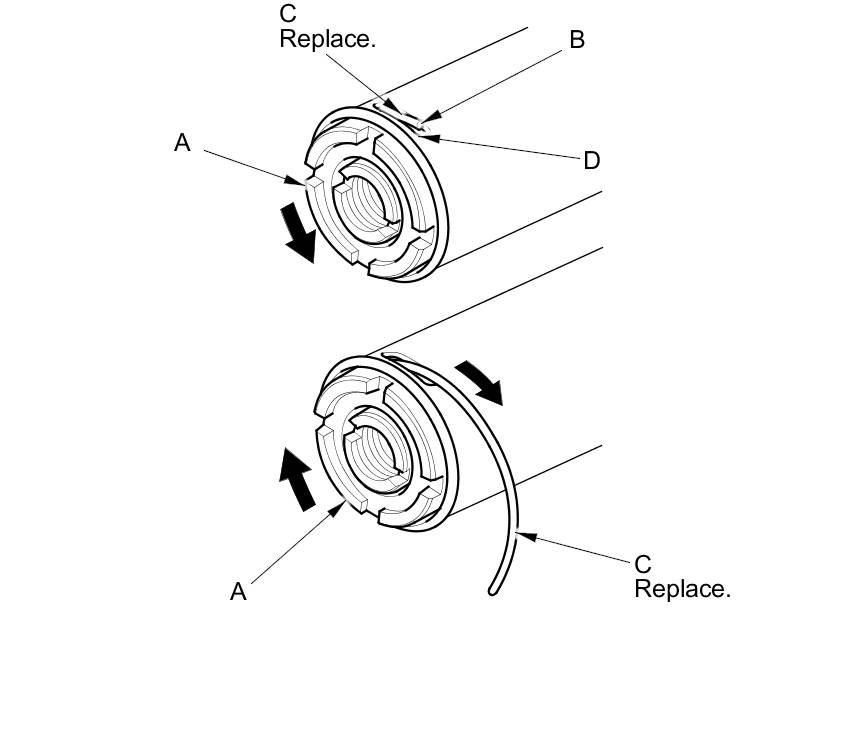 C
Replace.

B

A

D

A

C
Replace.