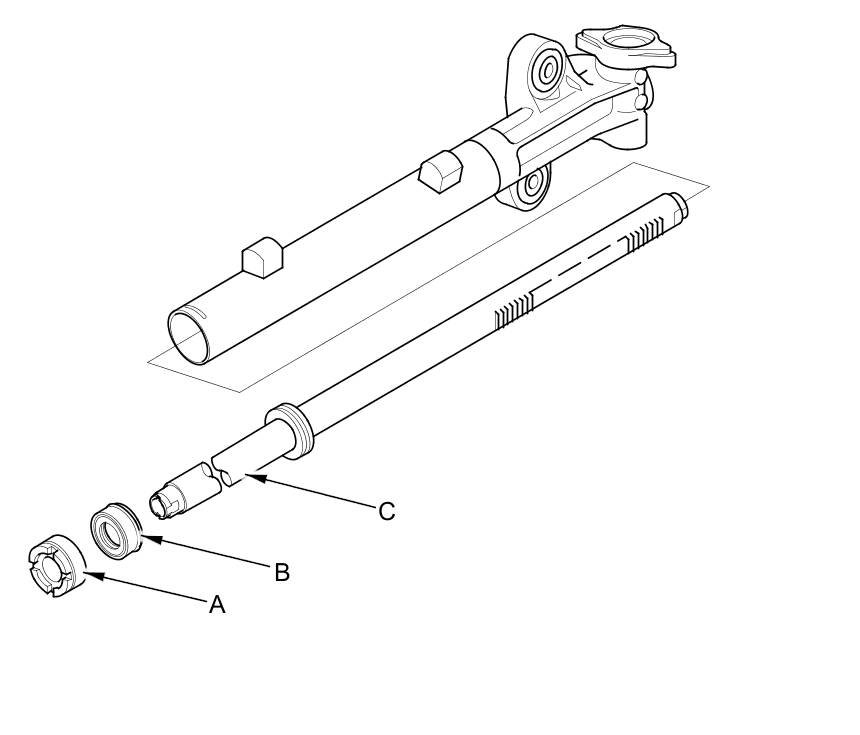 C
B
A