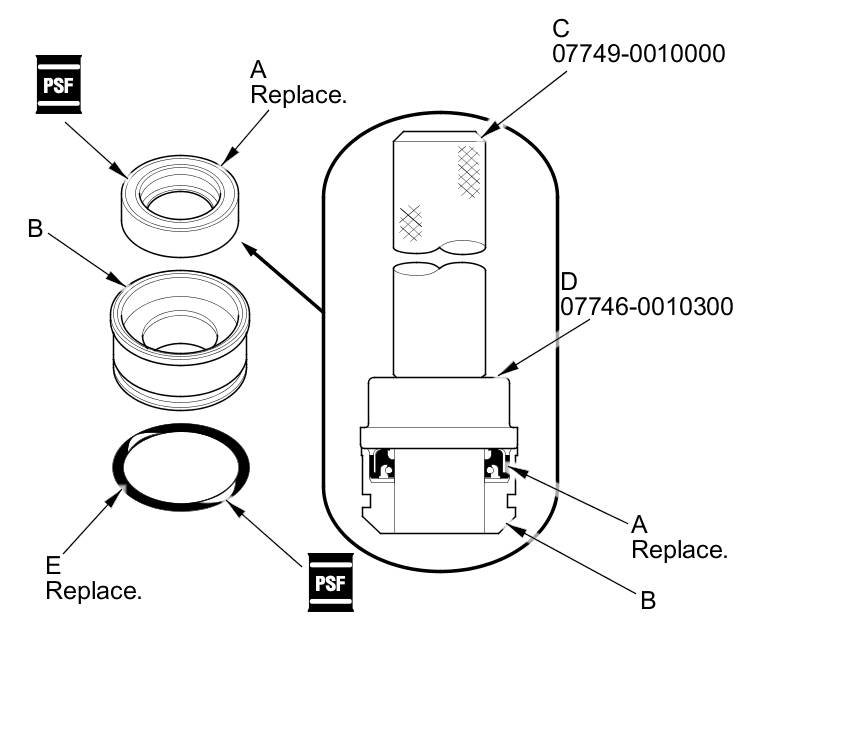 PSF

A
Replace.

B

E
Replace.

PSF

C
07749-0010000

D
07746-0010300

A
Replace.

B