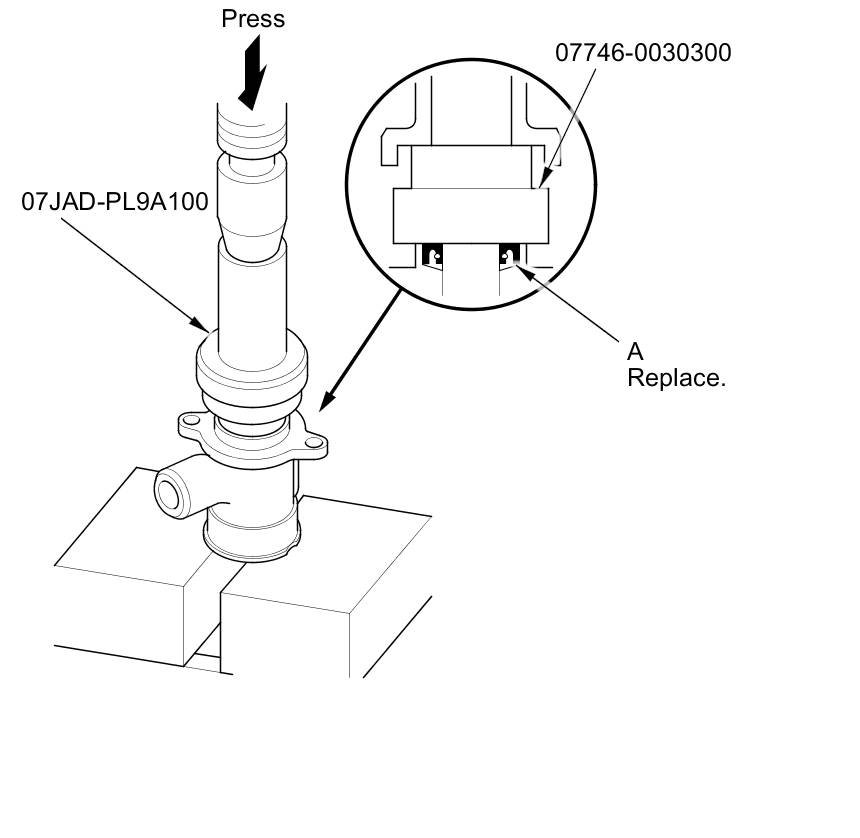 Press

07746-0030300

07JAD-PL9A100

A
Replace.