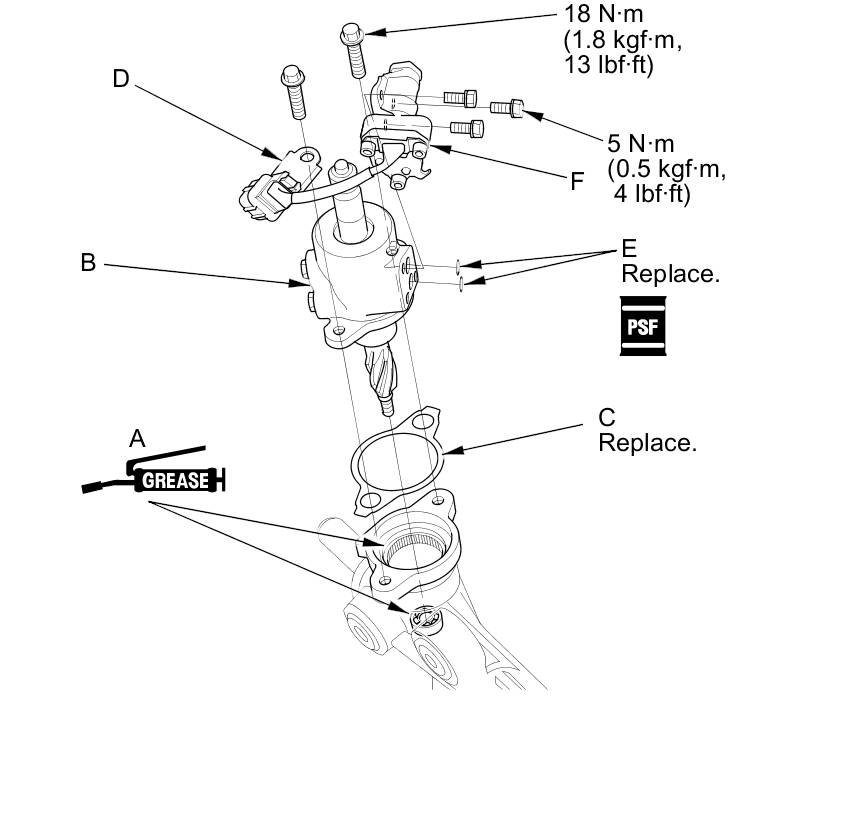 18 N·m
(1.8 kgf·m,
13 lbf·ft)

D

5 N·m
(0.5 kgf·m,
4 lbf·ft)

F

B

E
Replace.

PSF

C
Replace.

A

GREASE