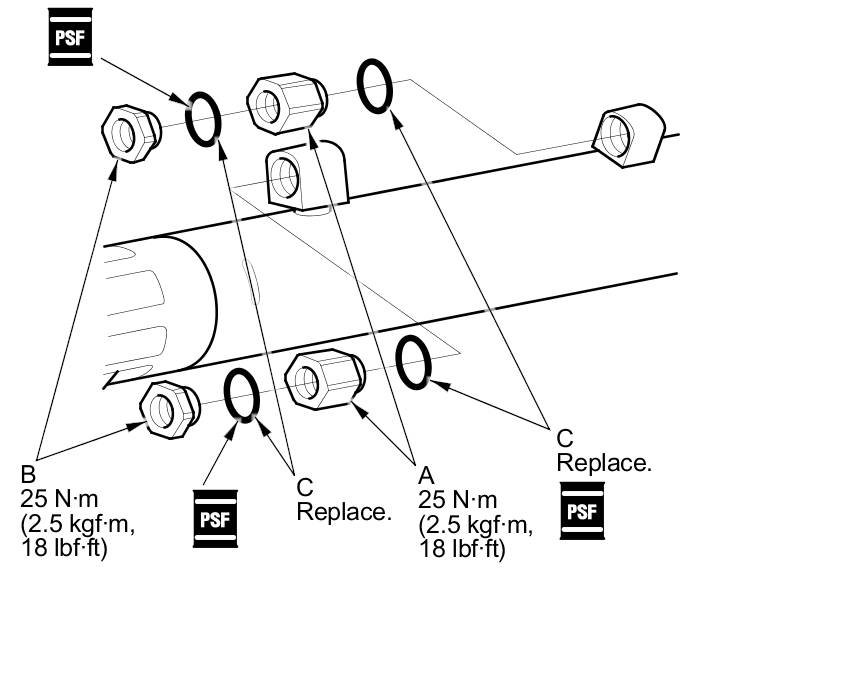 PSF

B
25 N·m
(2.5 kgf·m,
18 lbf·ft)

PSF

C
Replace.

A
25 N·m
(2.5 kgf·m,
18 lbf·ft)

C
Replace.

PSF