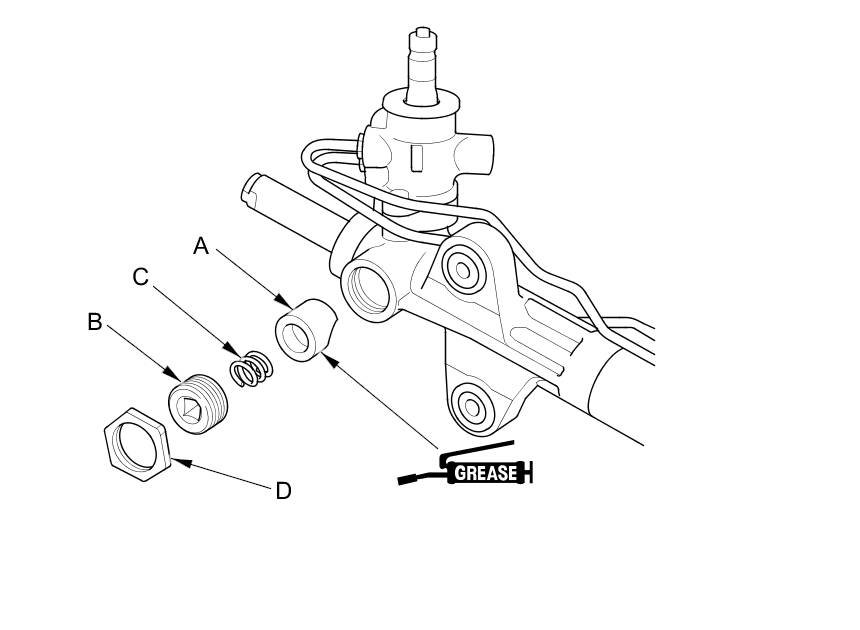 A
C
B
D
GREASE