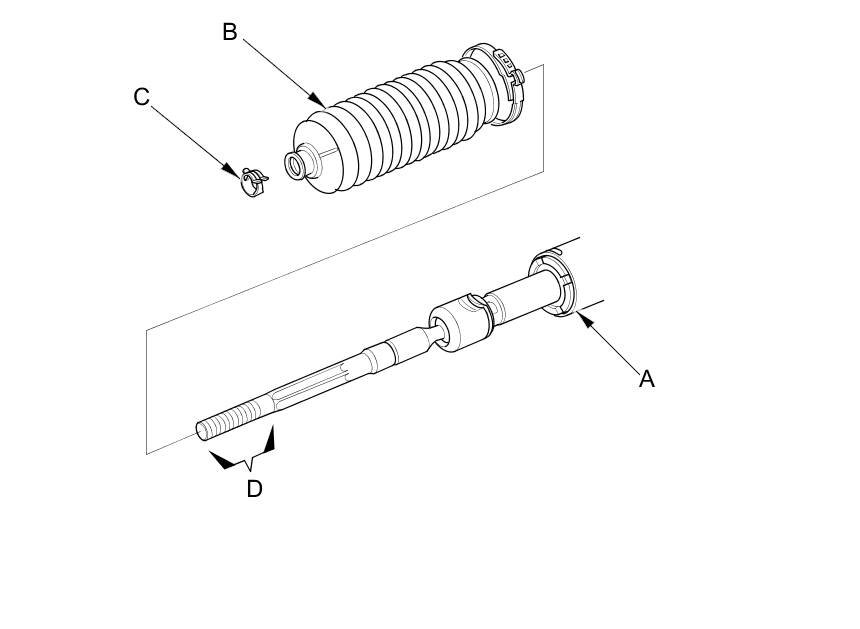 B
C
A
D